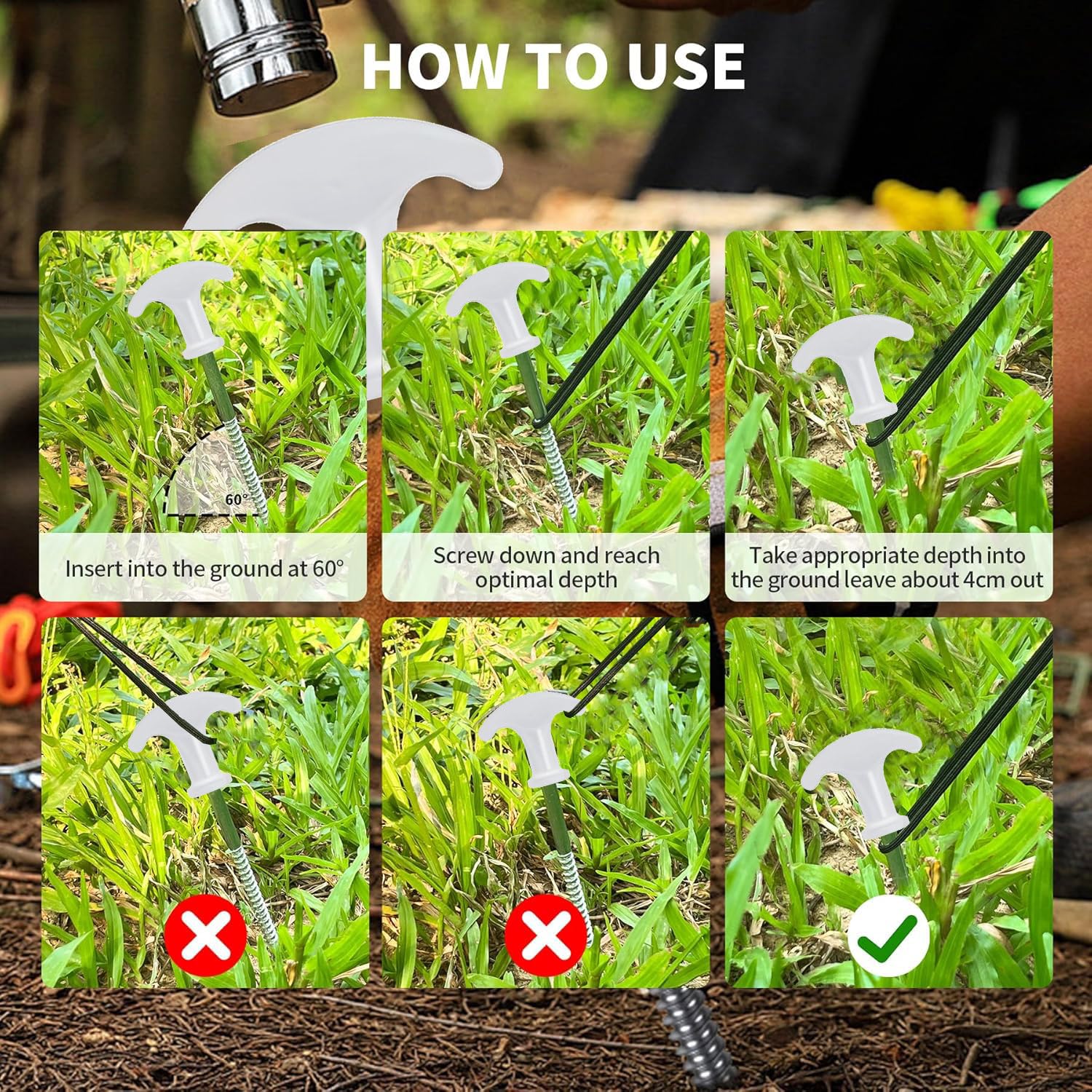 HOW TO USE

60°

Insert into the ground at 60°

Screw down and reach optimal depth

Take appropriate depth into the ground leave about 4cm out