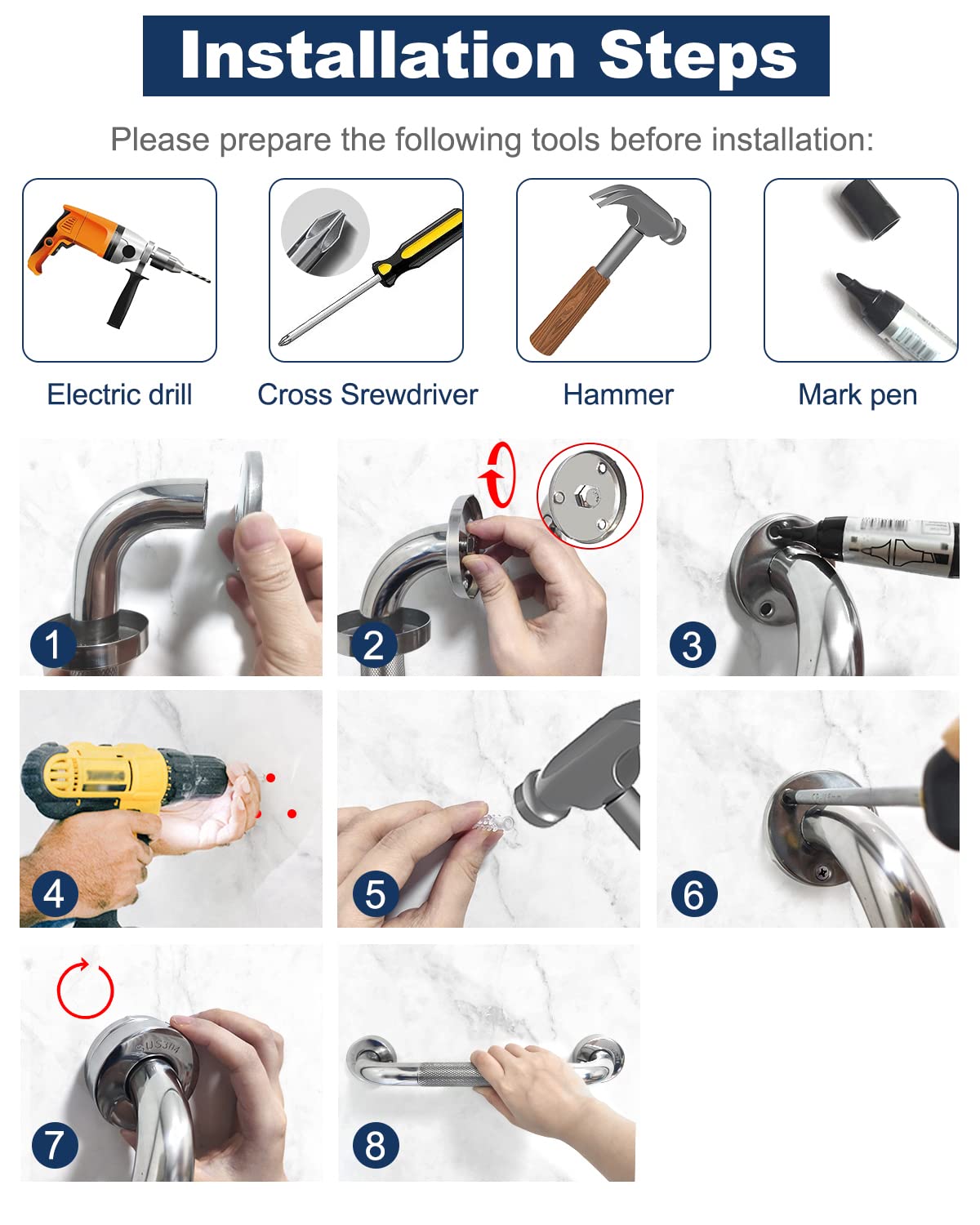 Installation Steps

Please prepare the following tools before installation:

Electric drill

Cross Srewdriver

Hammer

Mark pen

1

2

3

4

5

6

7

SUS304

8