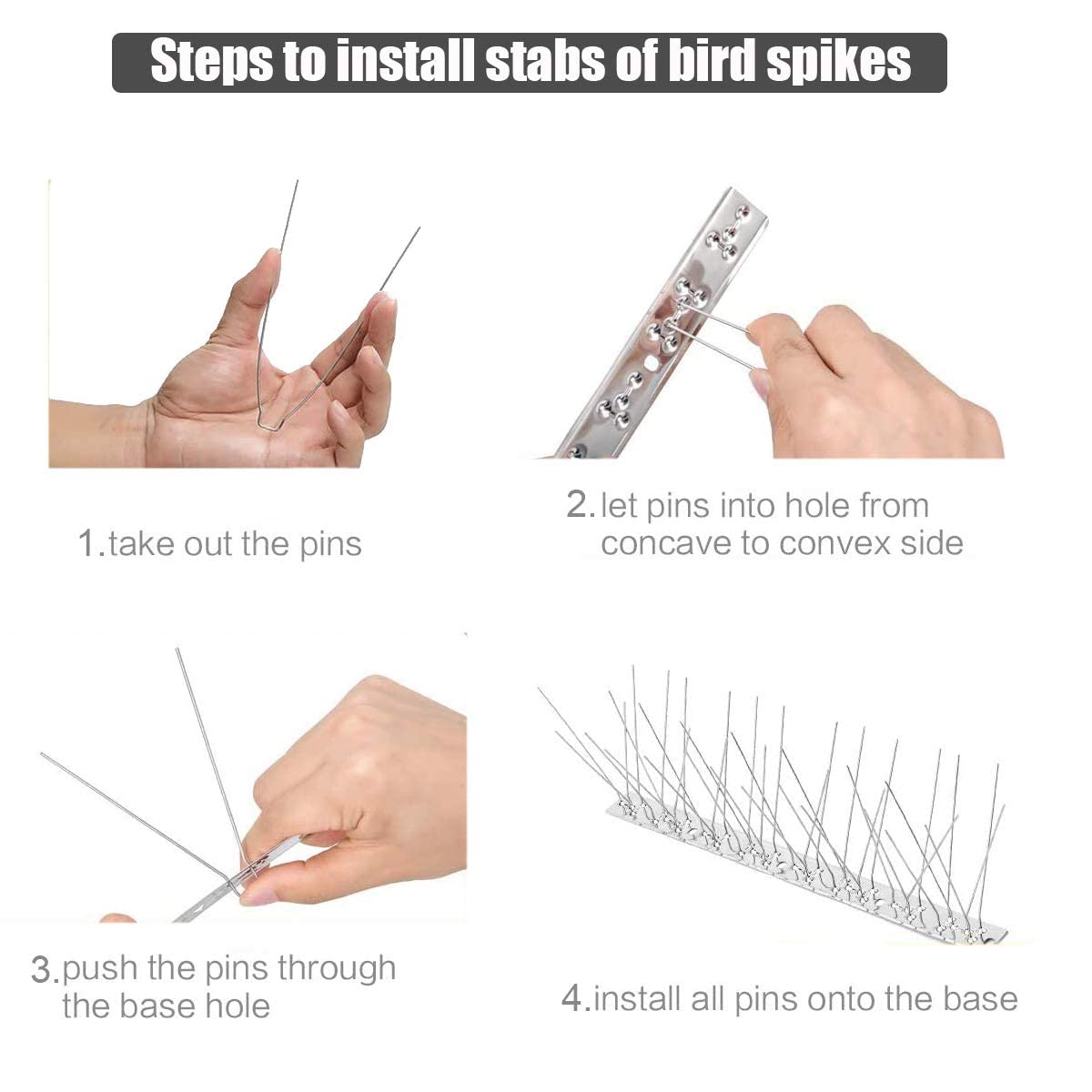 Steps to install stabs of bird spikes

1.take out the pins

2.let pins into hole from concave to convex side

3.push the pins through the base hole

4.install all pins onto the base