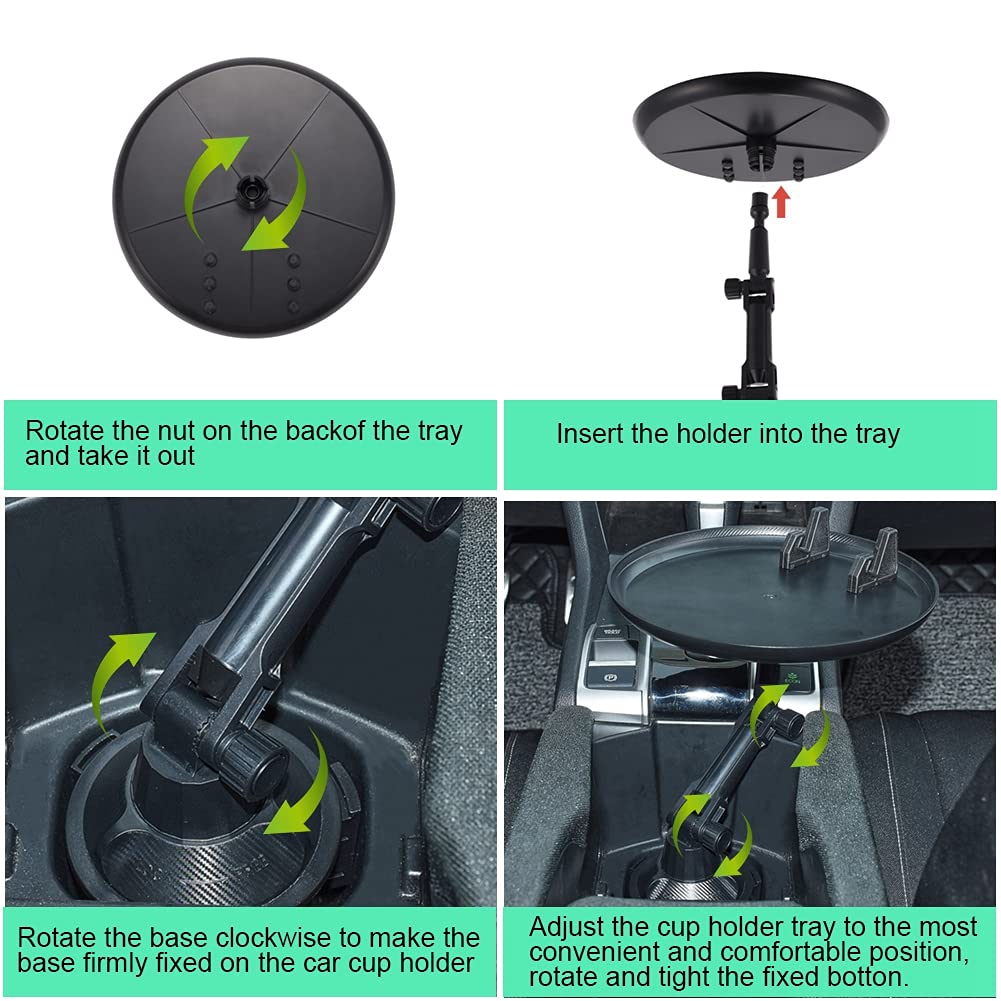 Rotate the nut on the backof the tray and take it out

Insert the holder into the tray

Rotate the base clockwise to make the base firmly fixed on the car cup holder

Adjust the cup holder tray to the most convenient and comfortable position, rotate and tight the fixed botton.