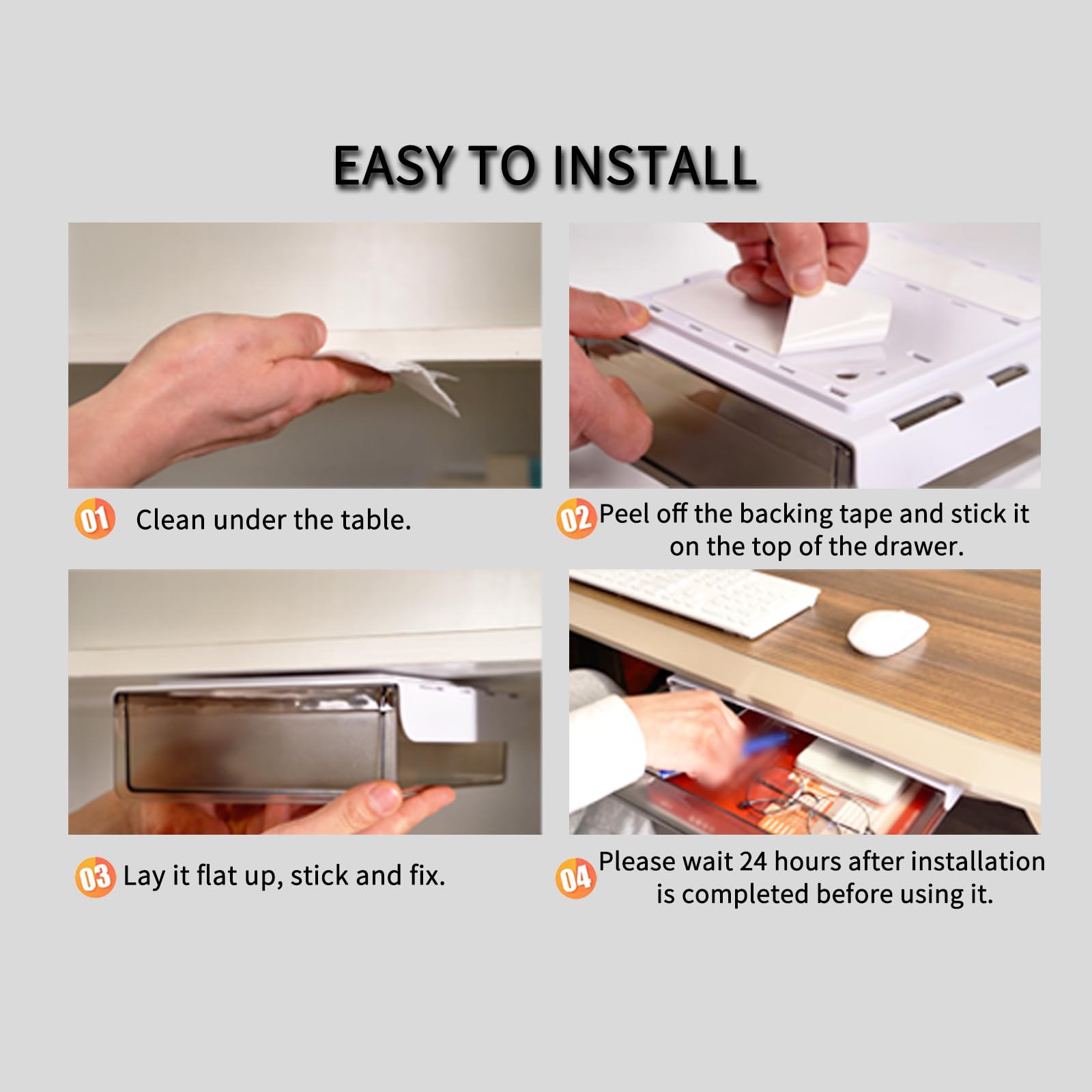 EASY TO INSTALL

01 Clean under the table.

02 Peel off the backing tape and stick it on the top of the drawer.

03 Lay it flat up, stick and fix.

04 Please wait 24 hours after installation is completed before using it.