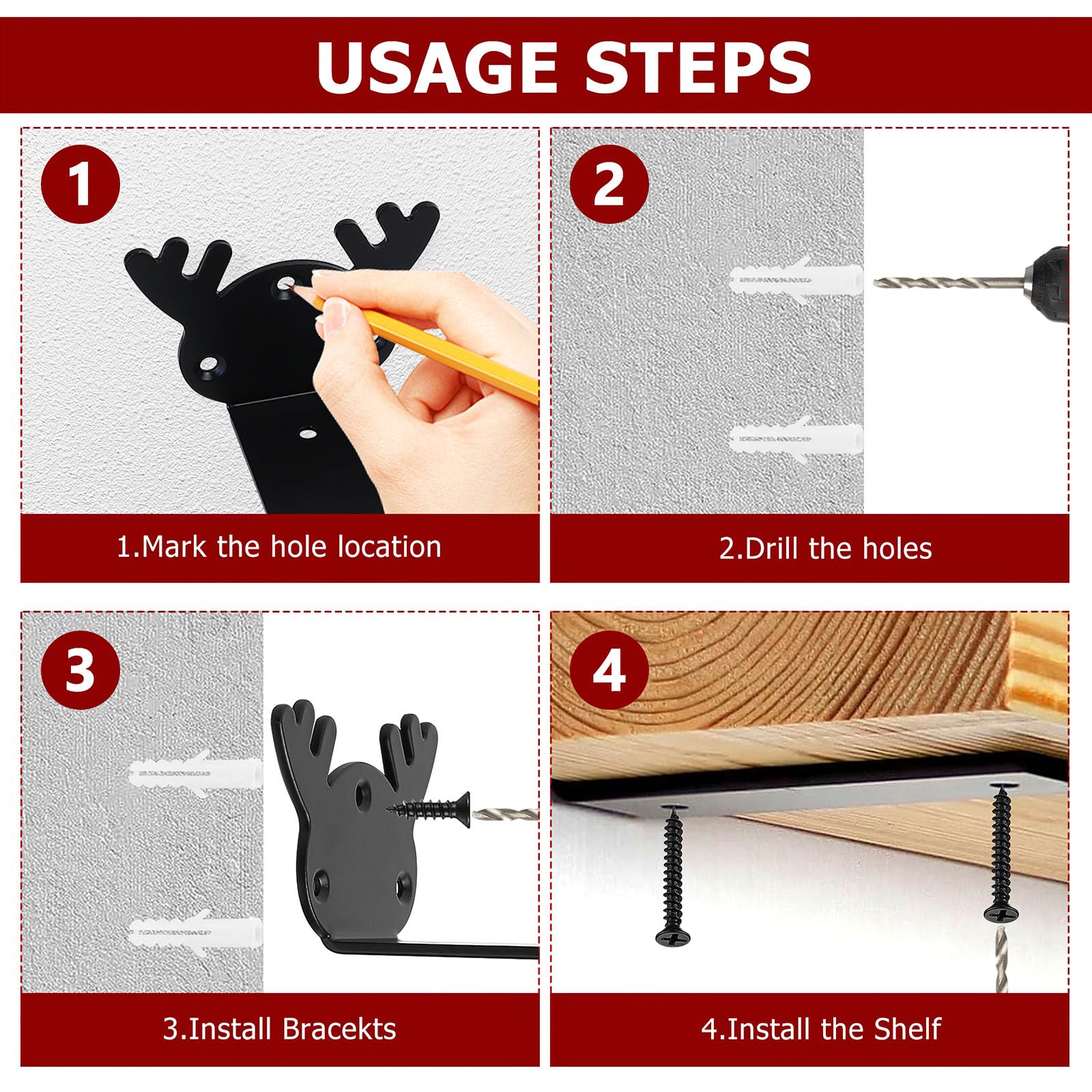 USAGE STEPS

1

1.Mark the hole location

2

2.Drill the holes

3

3.Install Bracekts

4

4.Install the Shelf