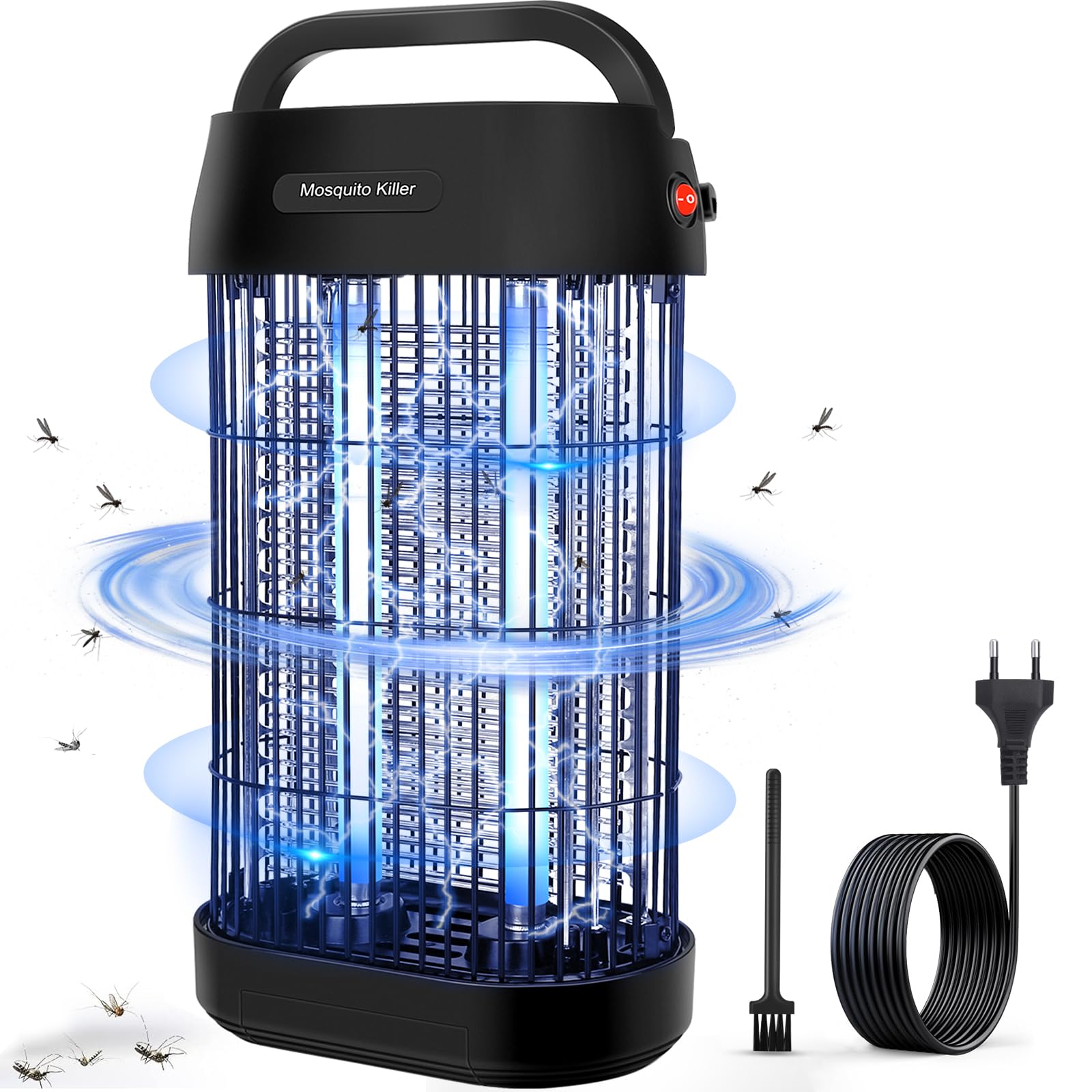 Mosquito Killer