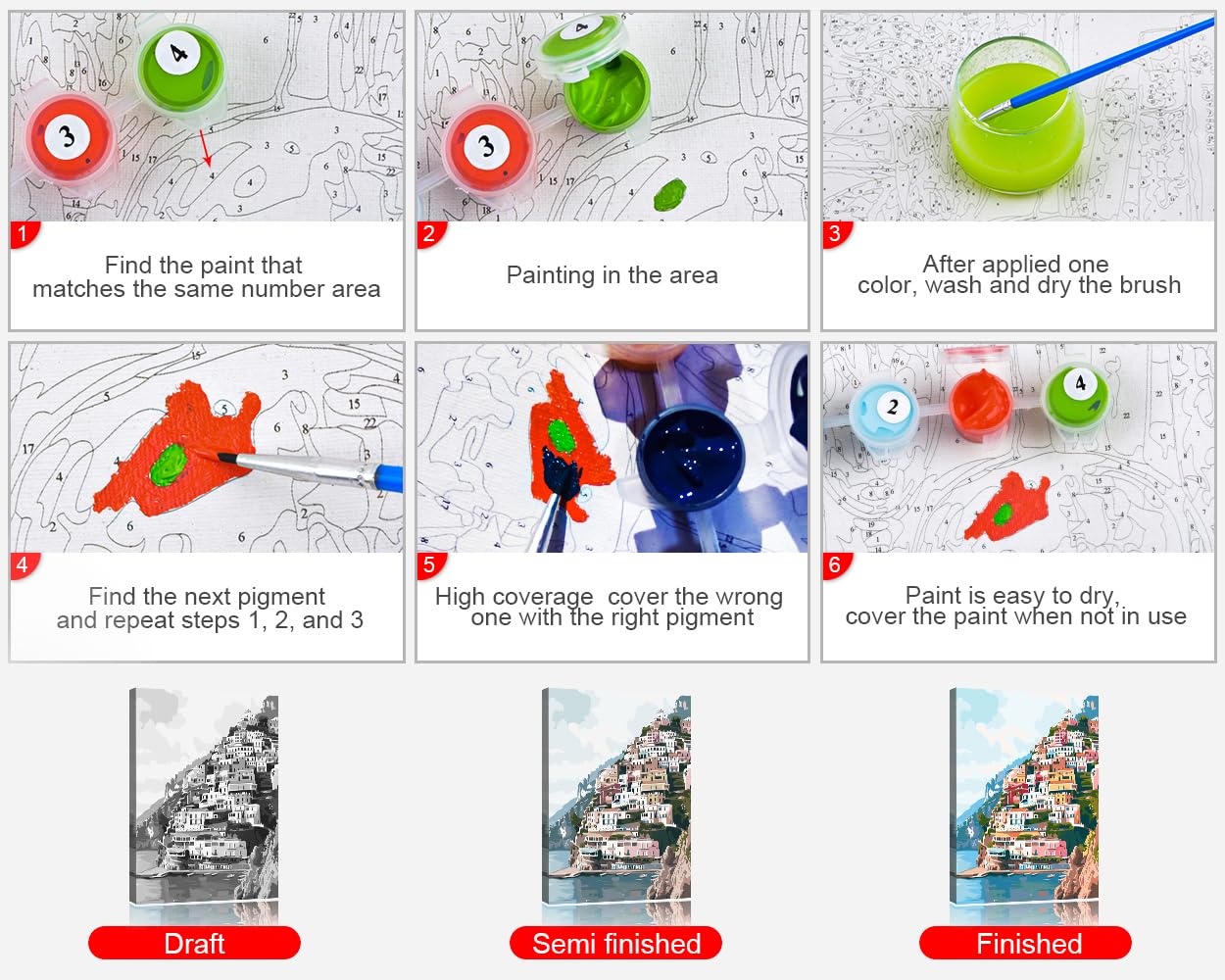 1
Find the paint that matches the same number area

2
Painting in the area

3
After applied one color, wash and dry the brush

4
Find the next pigment and repeat steps 1, 2, and 3

5
High coverage cover the wrong one with the right pigment

6
Paint is easy to dry, cover the paint when not in use

Draft

Semi finished

Finished