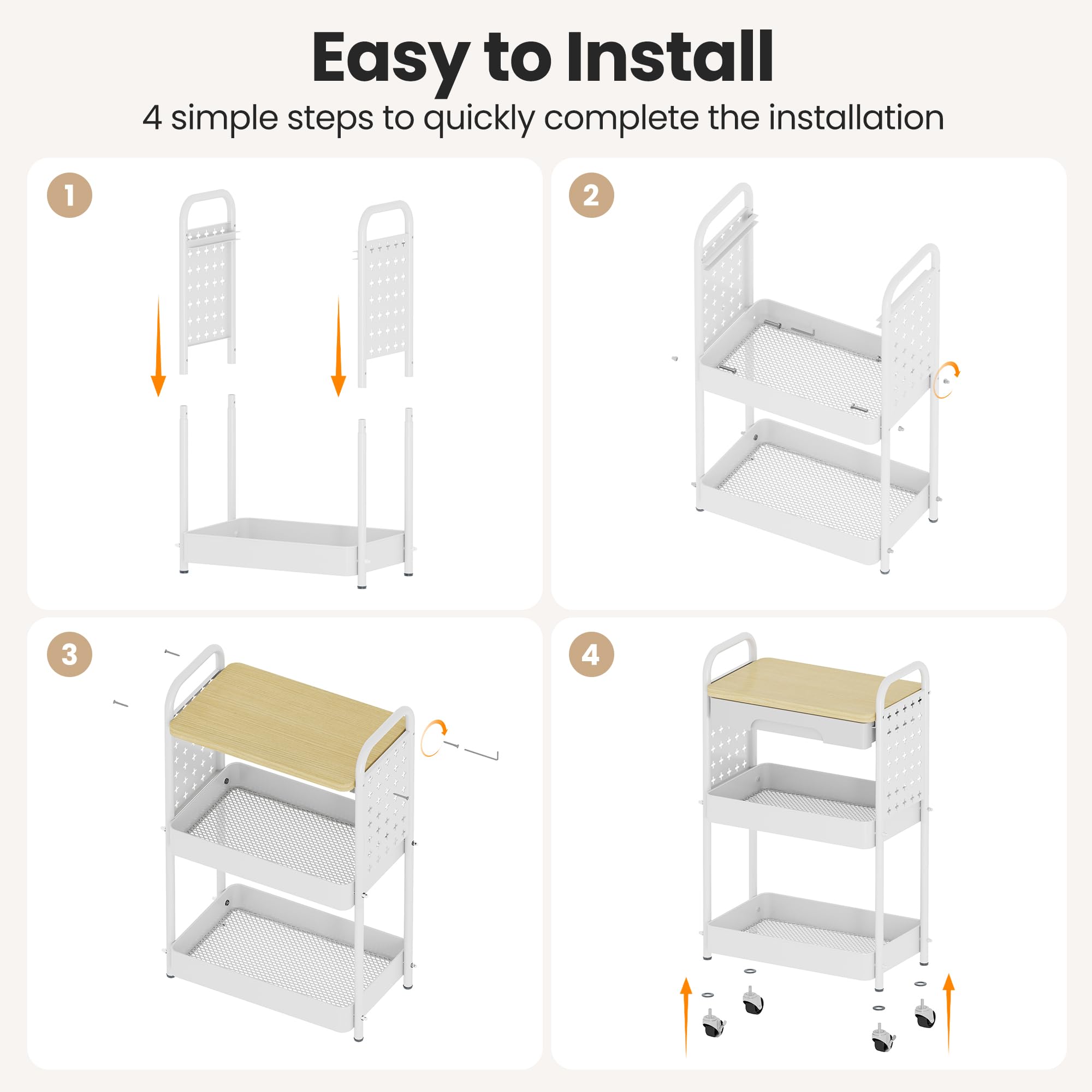 Easy to Install

4 simple steps to quickly complete the installation

1

2

3

4