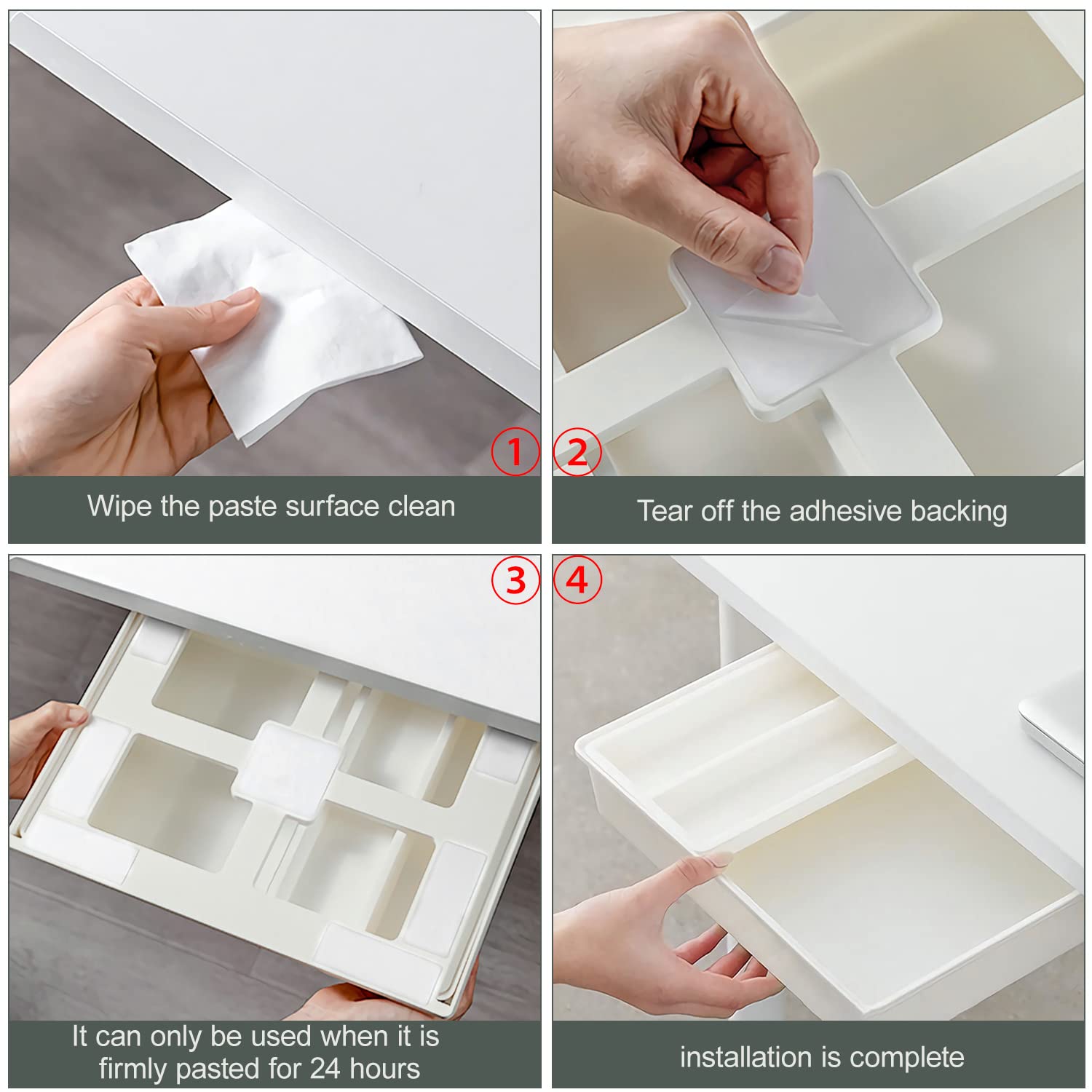 1
Wipe the paste surface clean

2
Tear off the adhesive backing

3
It can only be used when it is firmly pasted for 24 hours

4
installation is complete