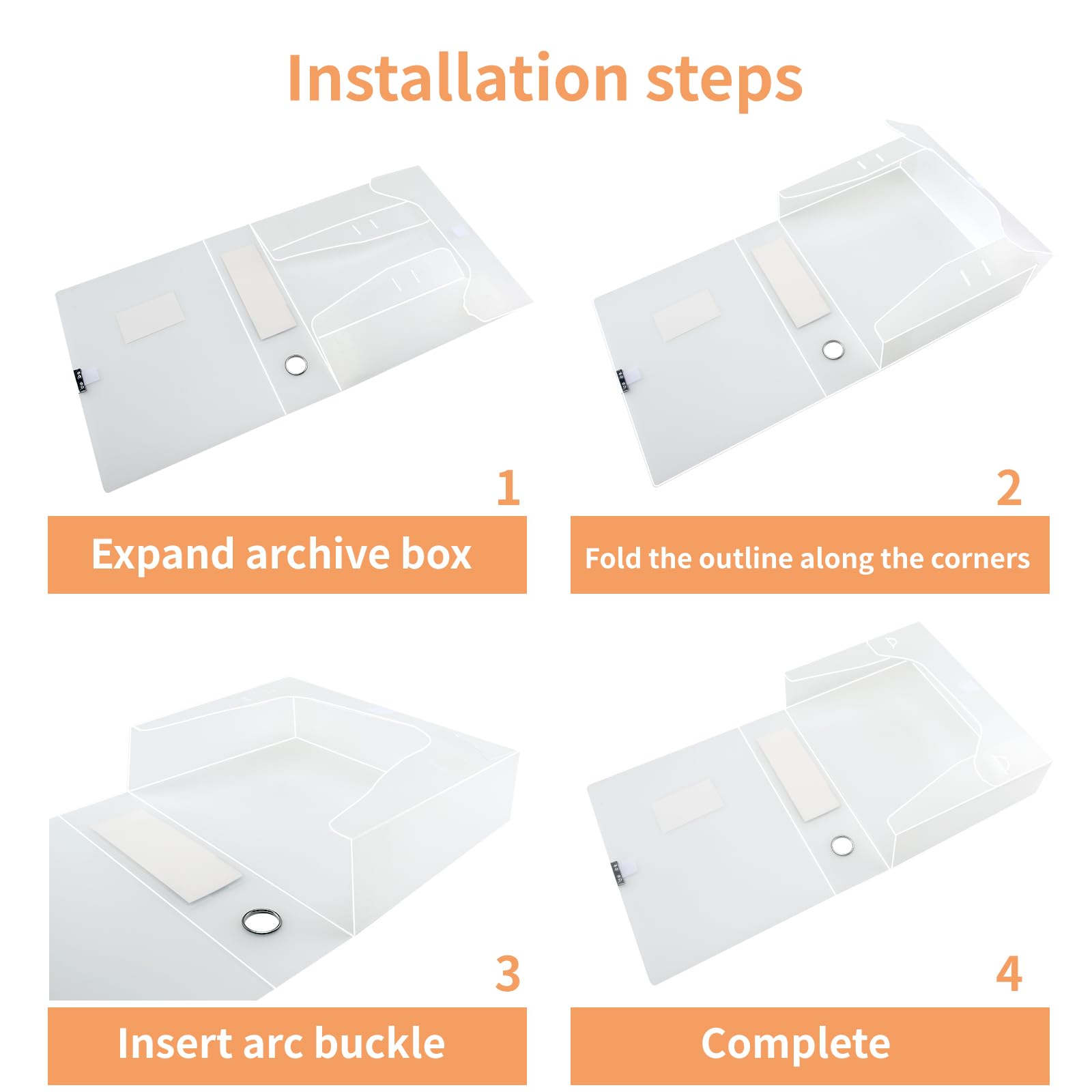 Installation steps

1

Expand archive box

2

Fold the outline along the corners

3

Insert arc buckle

4

Complete