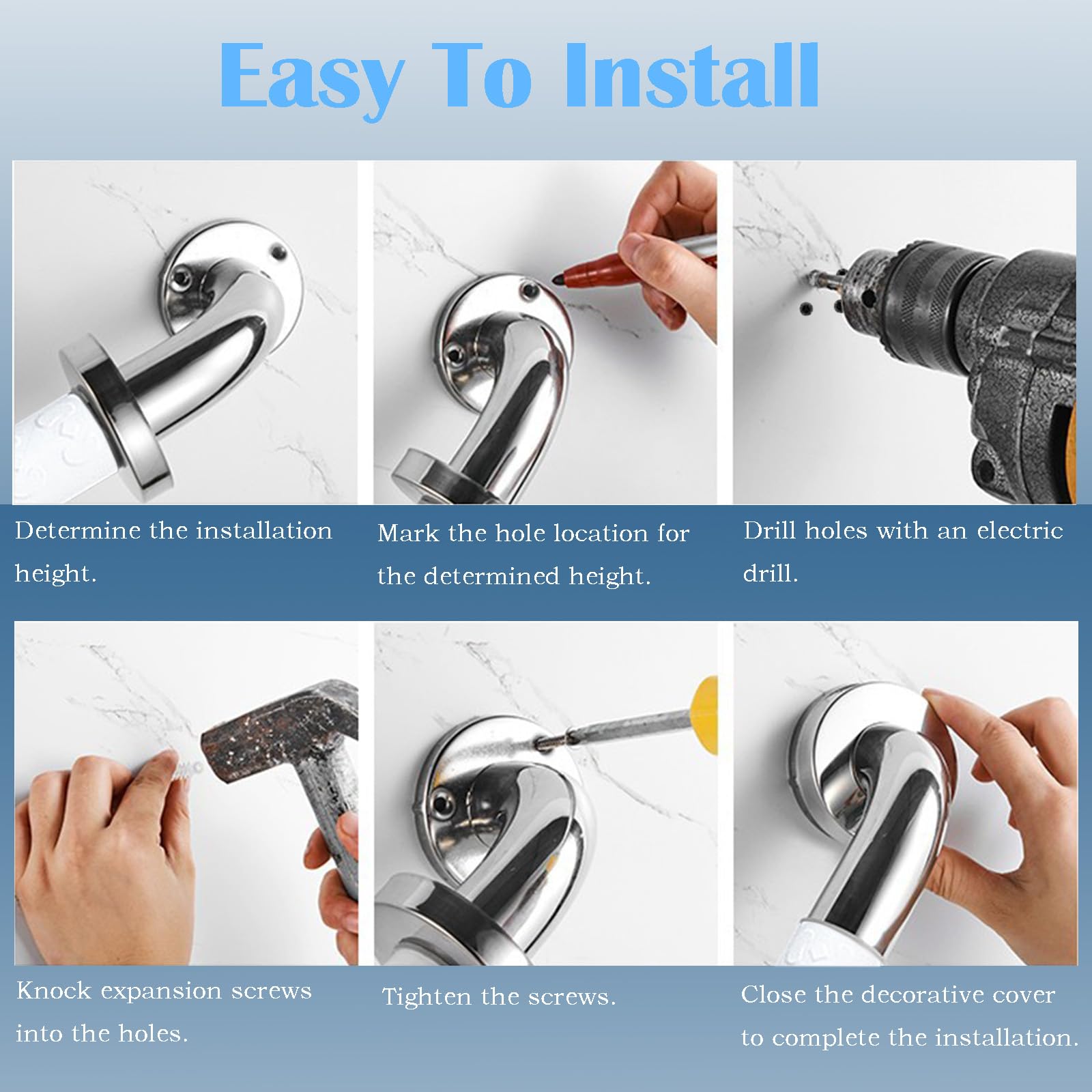 Easy To Install

Determine the installation height.

Mark the hole location for the determined height.

Drill holes with an electric drill.

Knock expansion screws into the holes.

Tighten the screws.

Close the decorative cover to complete the installation.