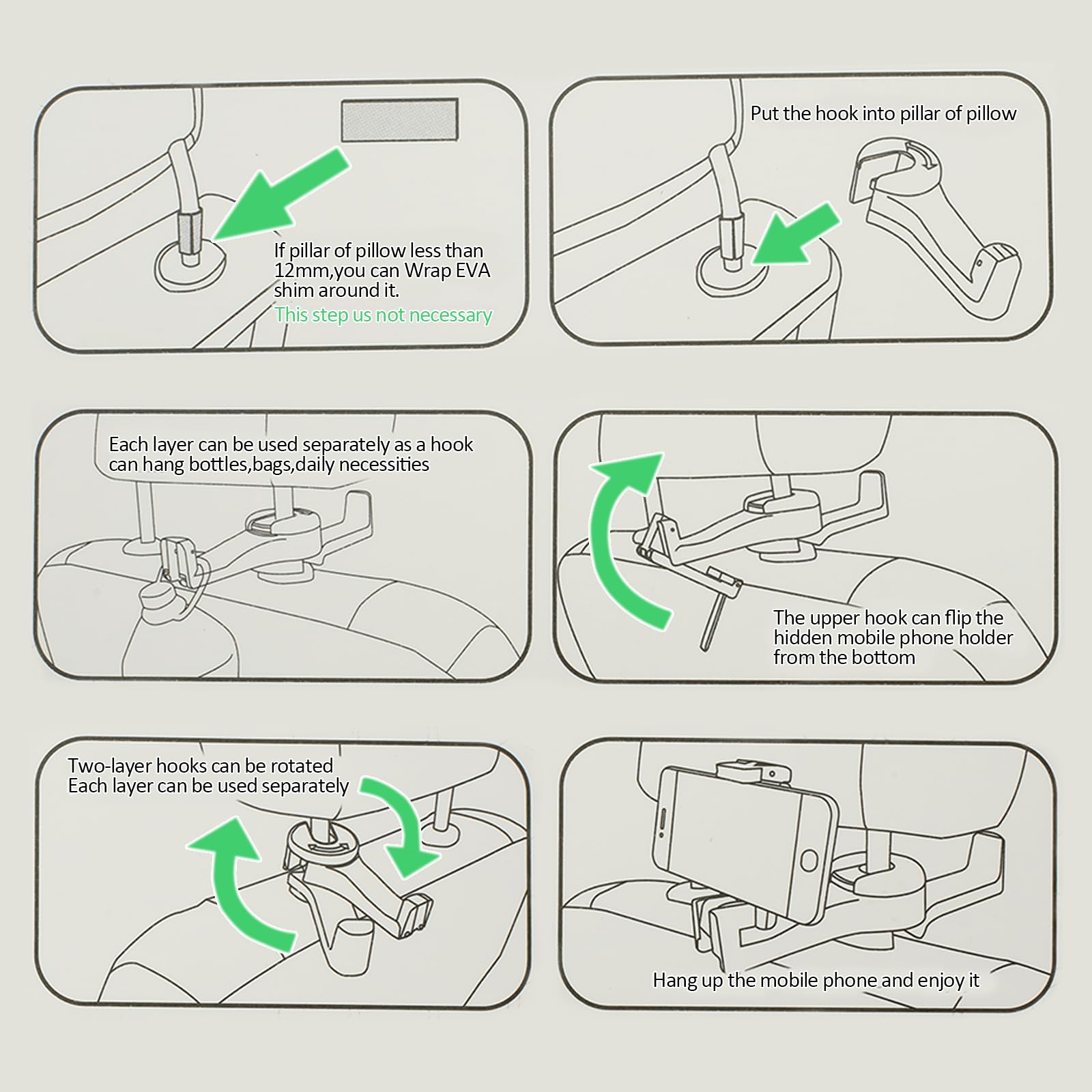 If pillar of pillow less than 12mm,you can Wrap EVA shim around it.

This step us not necessary

Put the hook into pillar of pillow

Each layer can be used separately as a hook can hang bottles,bags,daily necessities

The upper hook can flip the hidden mobile phone holder from the bottom

Two-layer hooks can be rotated
Each layer can be used separately

Hang up the mobile phone and enjoy it