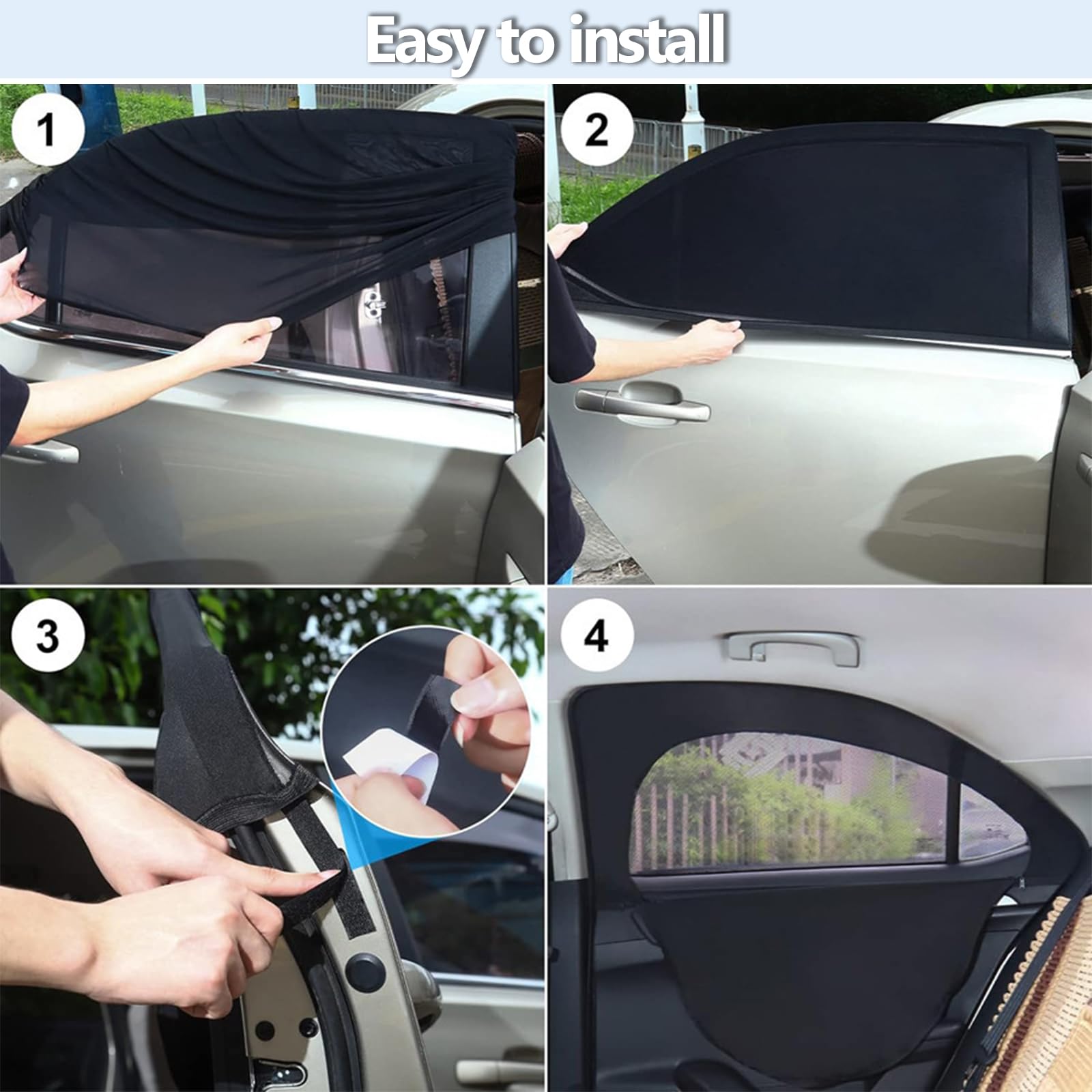 Easy to install

1

2

3

4