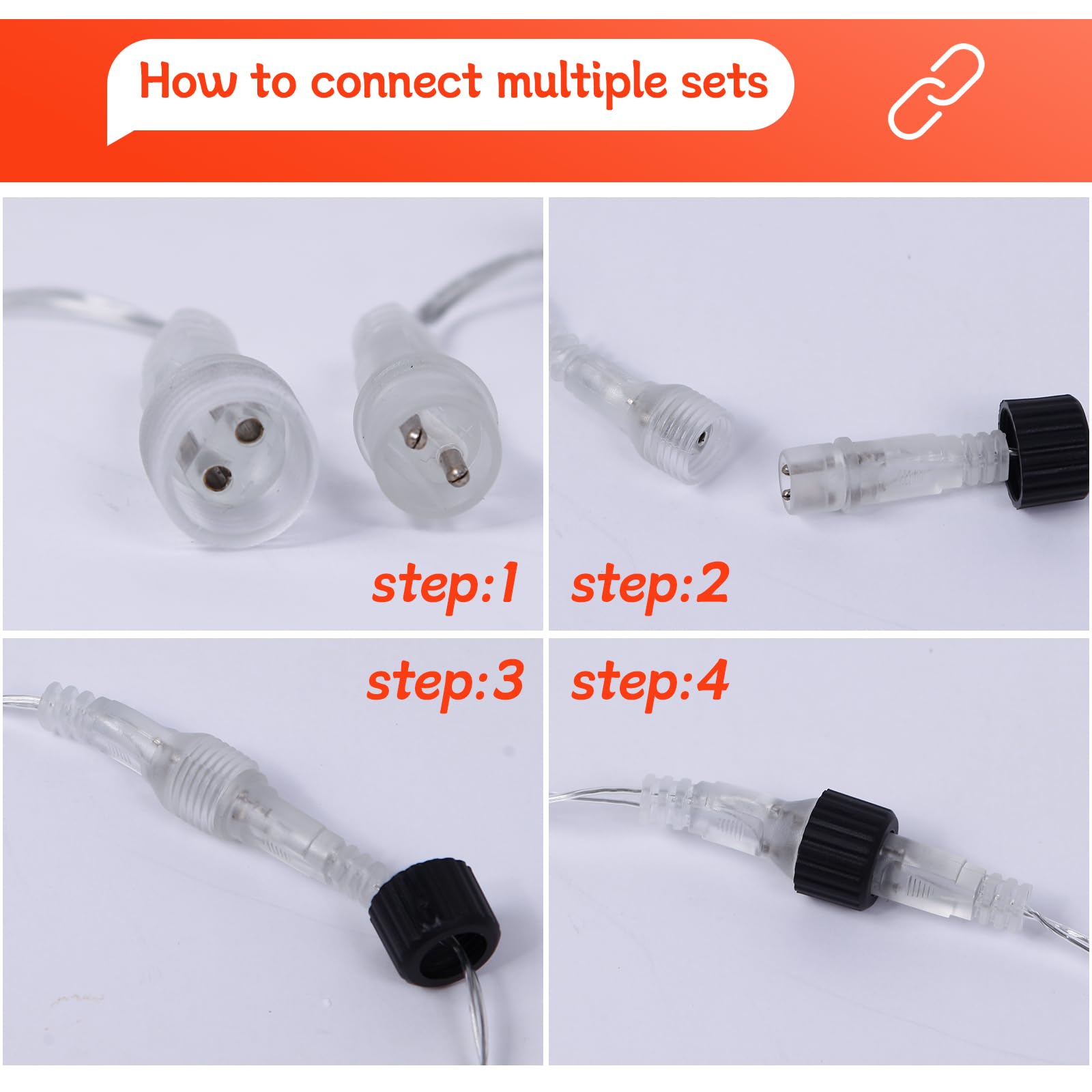 How to connect multiple sets

step:1

step:2

step:3

step:4