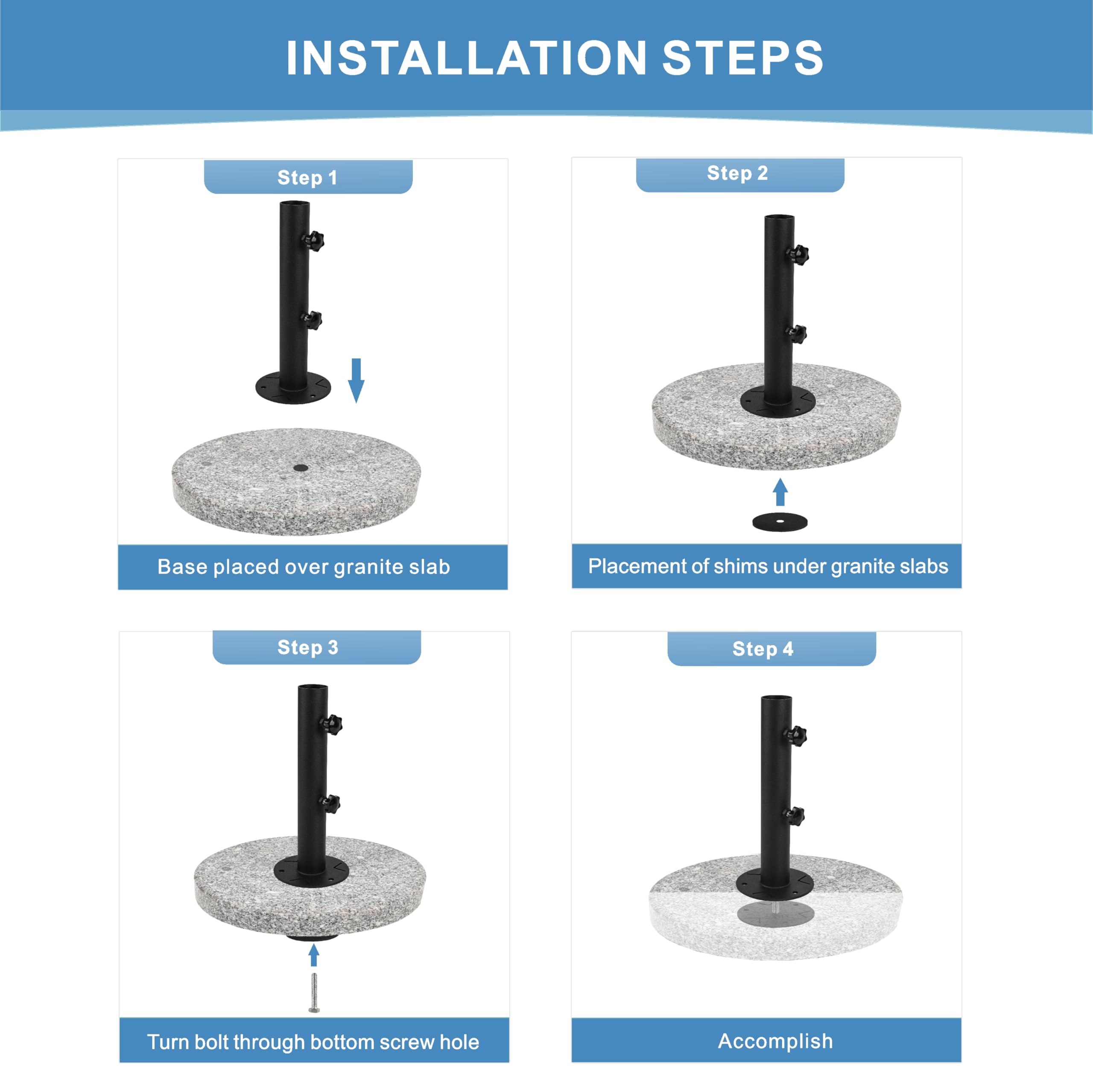 INSTALLATION STEPS

Step 1

Base placed over granite slab

Step 2

Placement of shims under granite slabs

Step 3

Turn bolt through bottom screw hole

Step 4

Accomplish