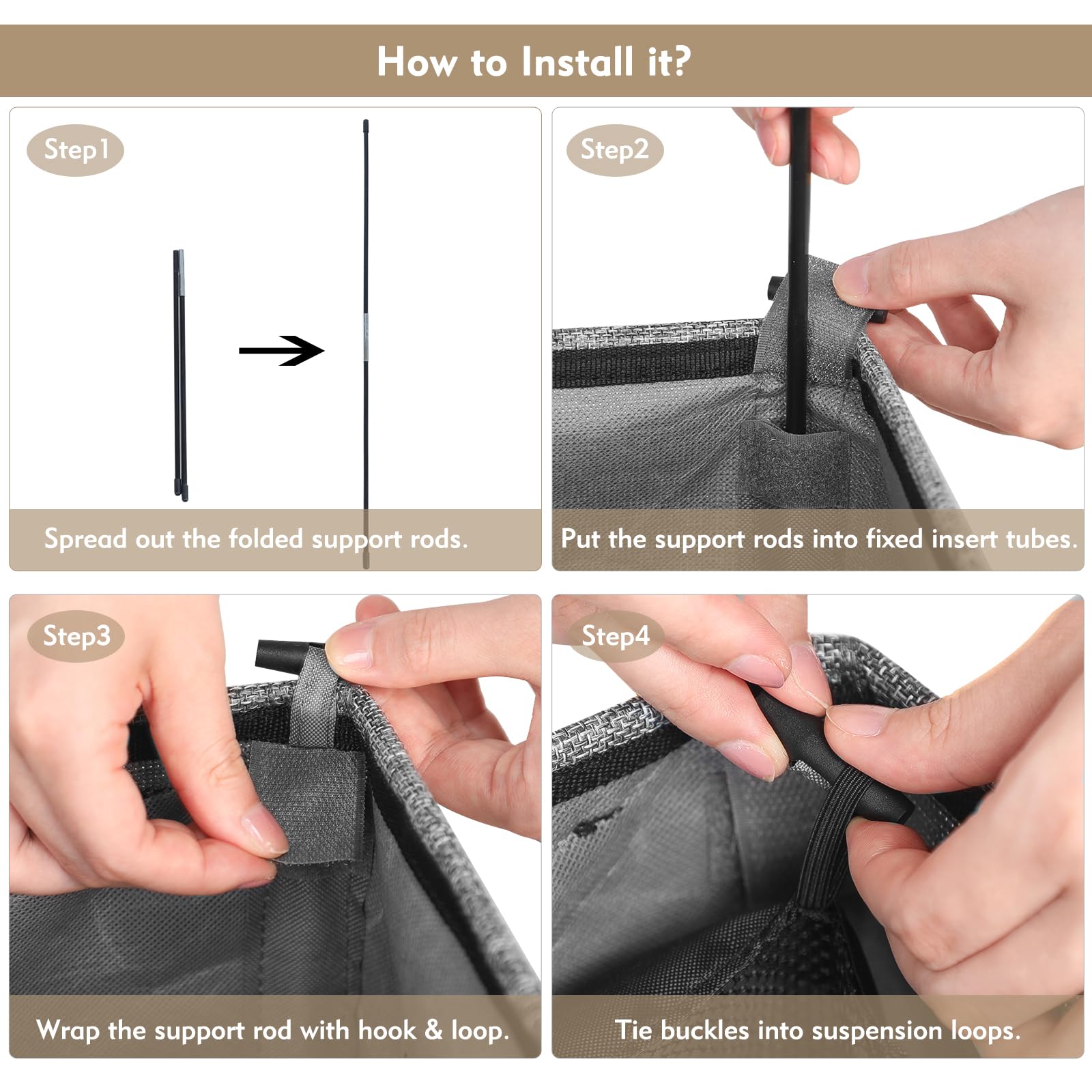 How to Install it?

Step1

Spread out the folded support rods.

Step2

Put the support rods into fixed insert tubes.

Step3

Wrap the support rod with hook & loop.

Step4

Tie buckles into suspension loops.