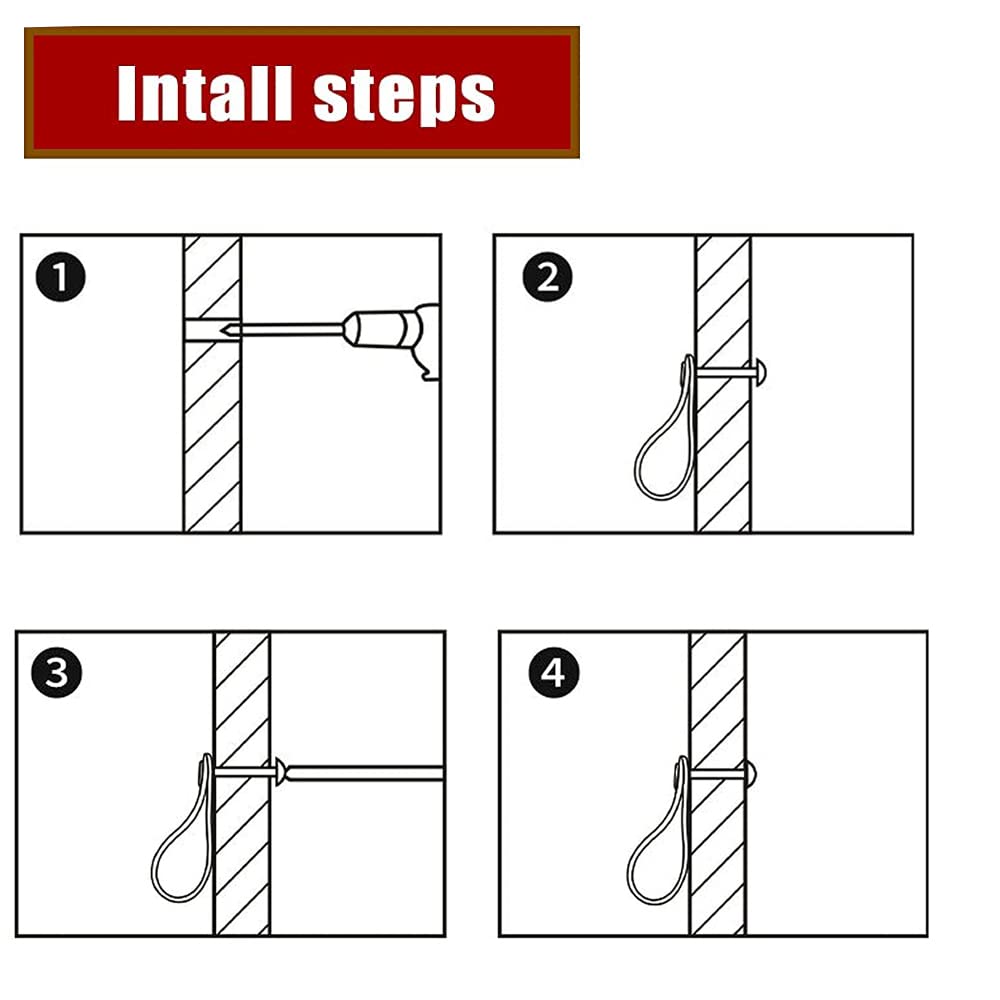 Intall steps

1

2

3

4