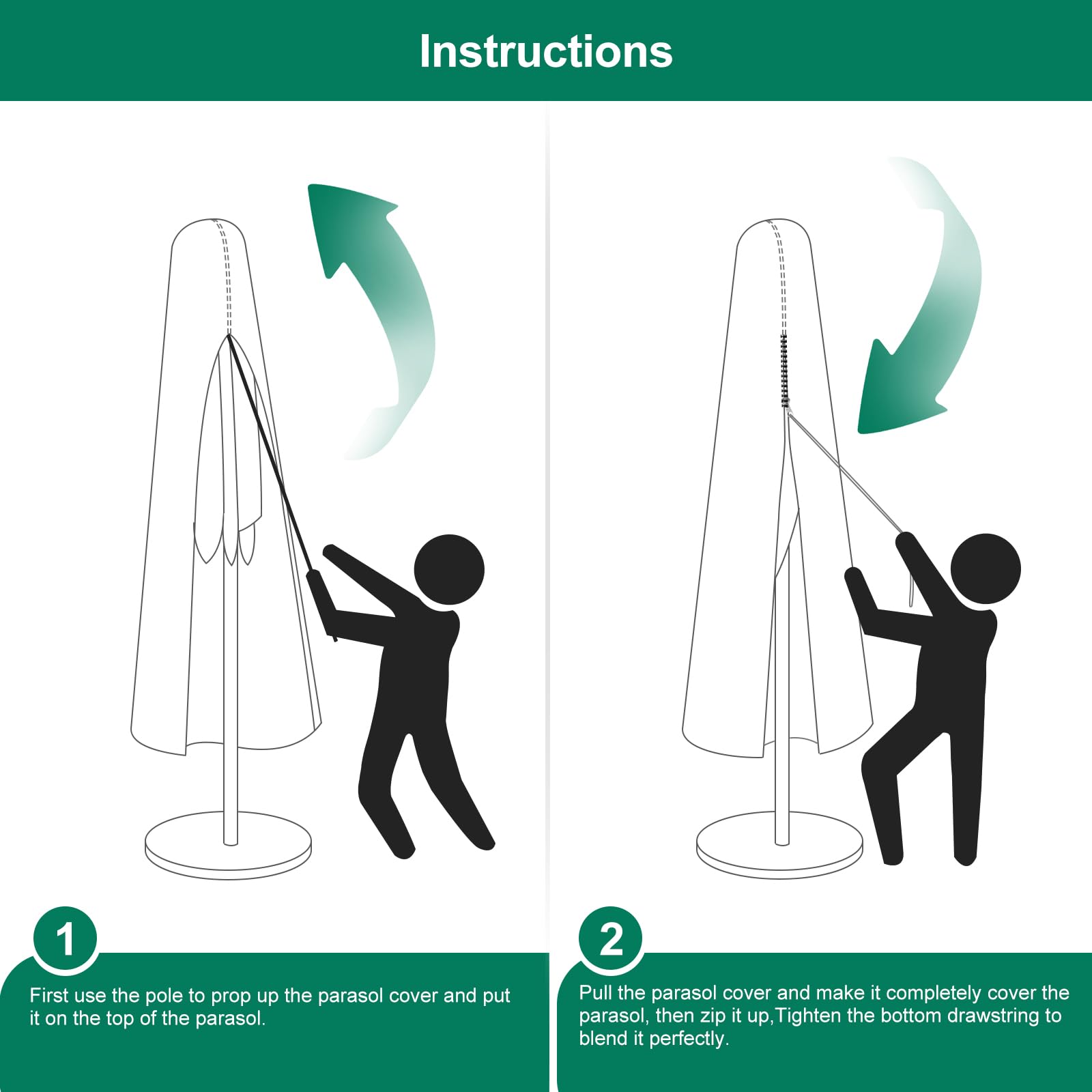 Instructions

1

First use the pole to prop up the parasol cover and put it on the top of the parasol.

2

Pull the parasol cover and make it completely cover the parasol, then zip it up,Tighten the bottom drawstring to blend it perfectly.