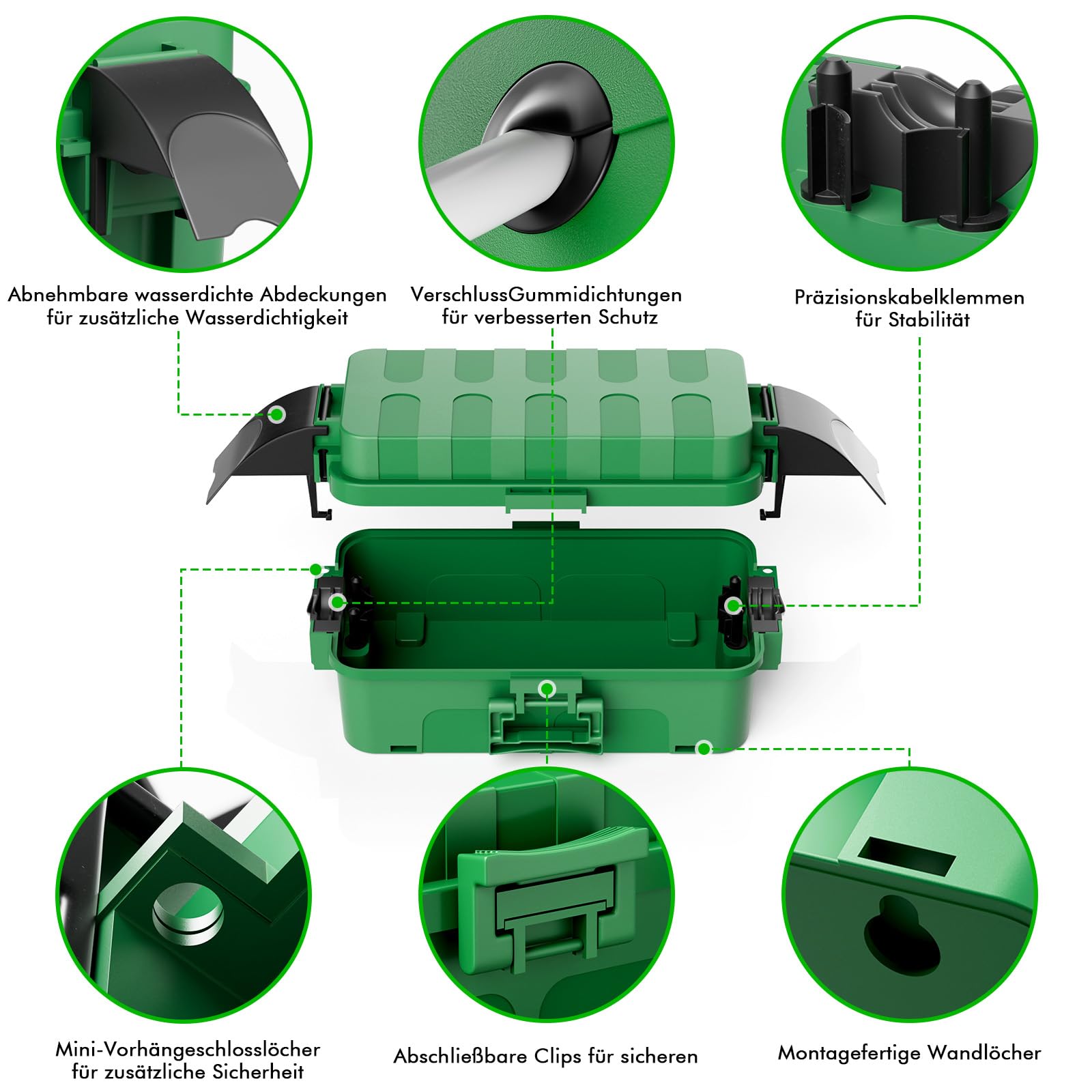 Abnehmbare wasserdichte Abdeckungen für zusätzliche Wasserdichtigkeit

VerschlussGummidichtungen für verbesserten Schutz

Präzisionskabelklemmen für Stabilität

Mini-Vorhängeschlosslöcher für zusätzliche Sicherheit

Abschließbare Clips für sicheren

Montagefertige Wandlöcher