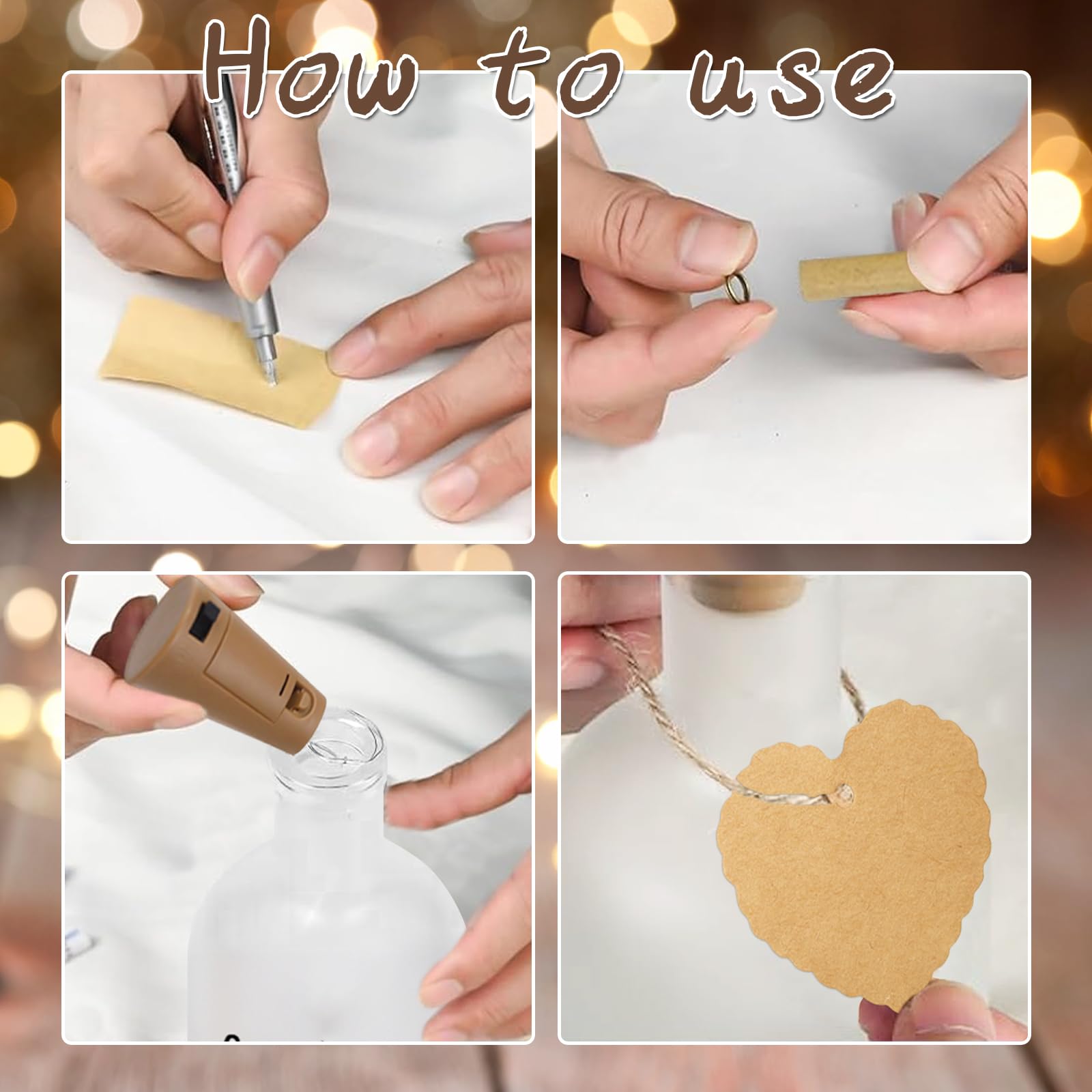 How to use