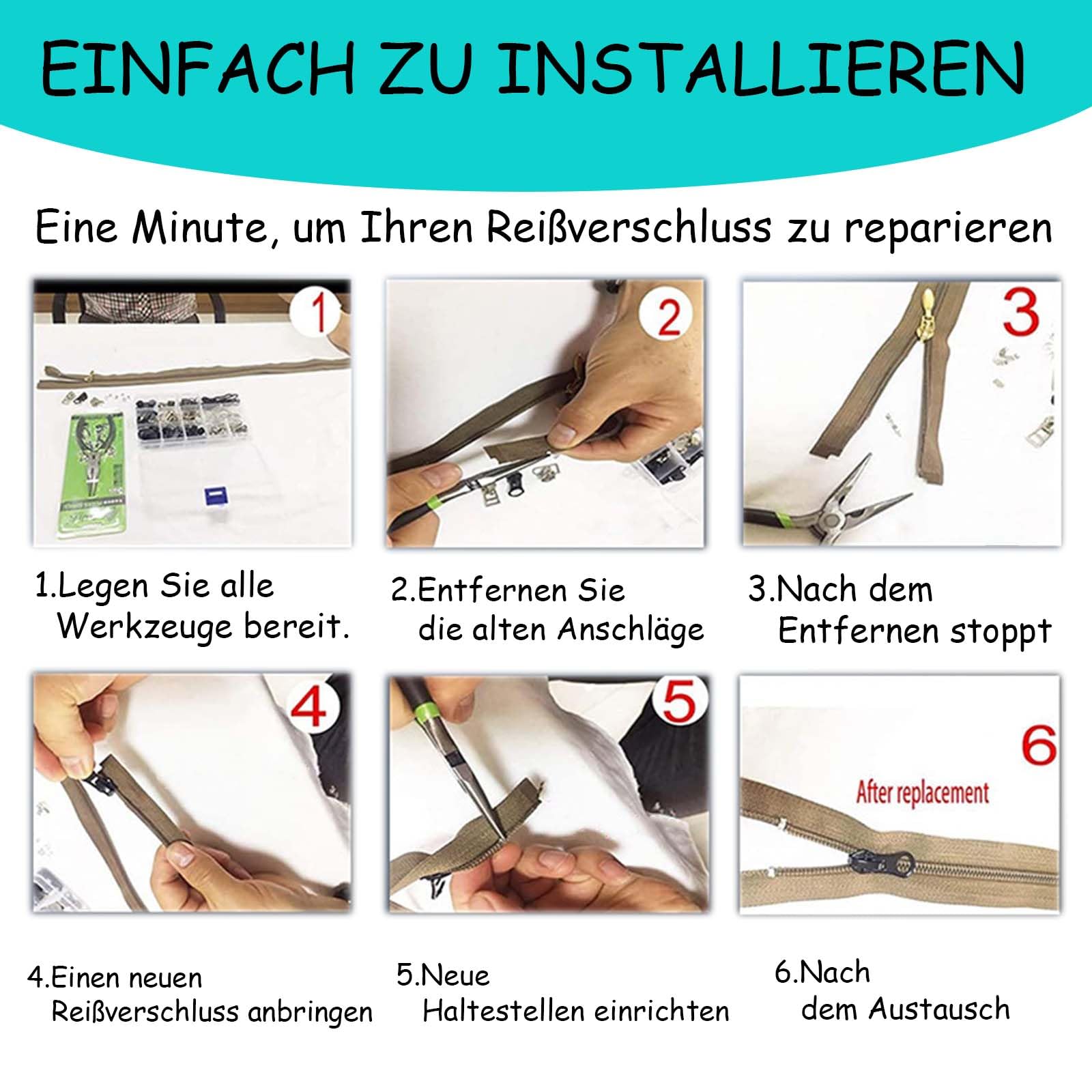 EINFACH ZU INSTALLIEREN

Eine Minute, um Ihren Reißverschluss zu reparieren

1

2

3

1.Legen Sie alle Werkzeuge bereit.

2.Entfernen Sie die alten Anschläge

3.Nach dem Entfernen stoppt

4

5

6

After replacement

4.Einen neuen Reißverschluss anbringen

5.Neue Haltestellen einrichten

6.Nach dem Austausch