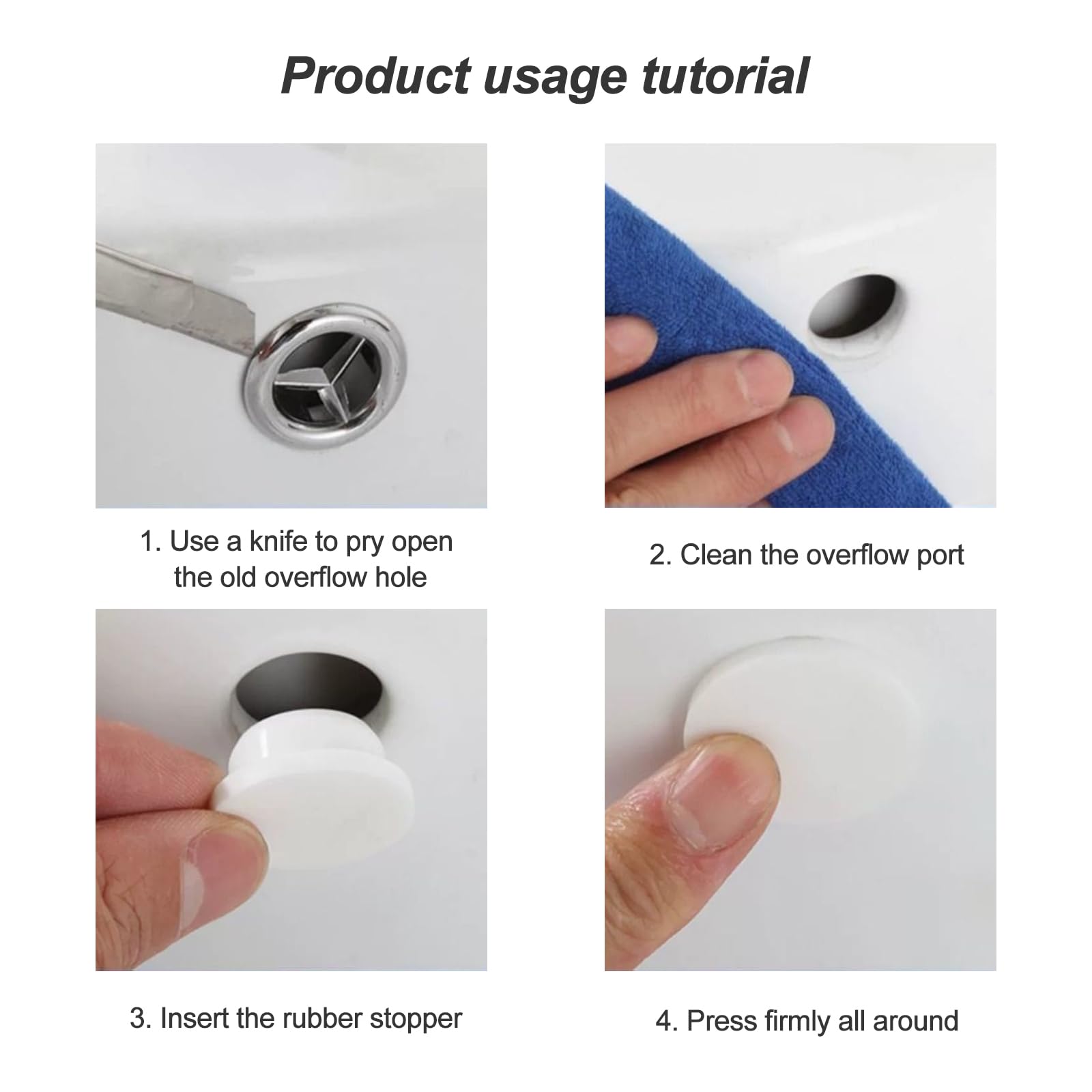 Product usage tutorial

1. Use a knife to pry open the old overflow hole

2. Clean the overflow port

3. Insert the rubber stopper

4. Press firmly all around