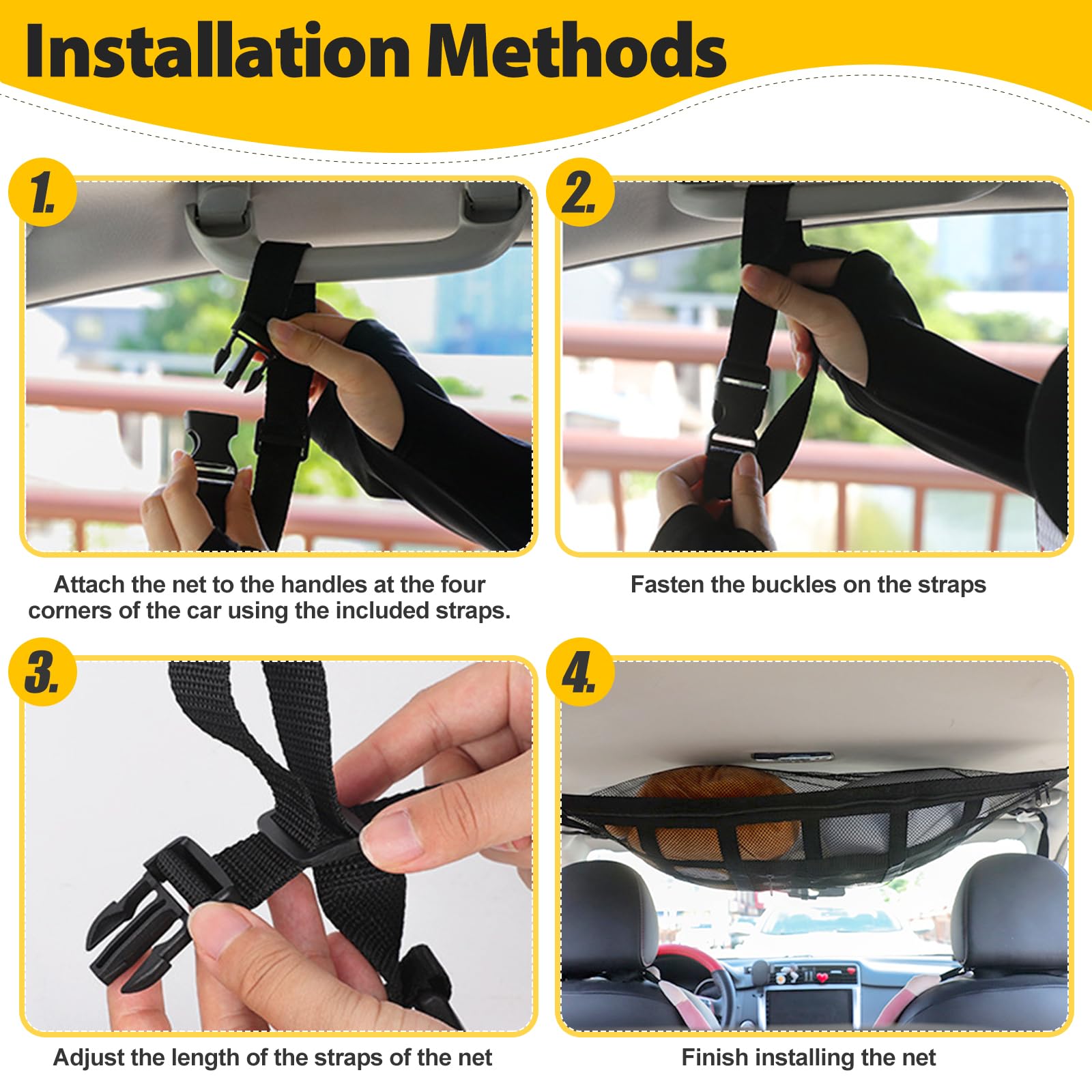 Installation Methods

1.

Attach the net to the handles at the four corners of the car using the included straps.

2.

Fasten the buckles on the straps

3.

Adjust the length of the straps of the net

4.

Finish installing the net