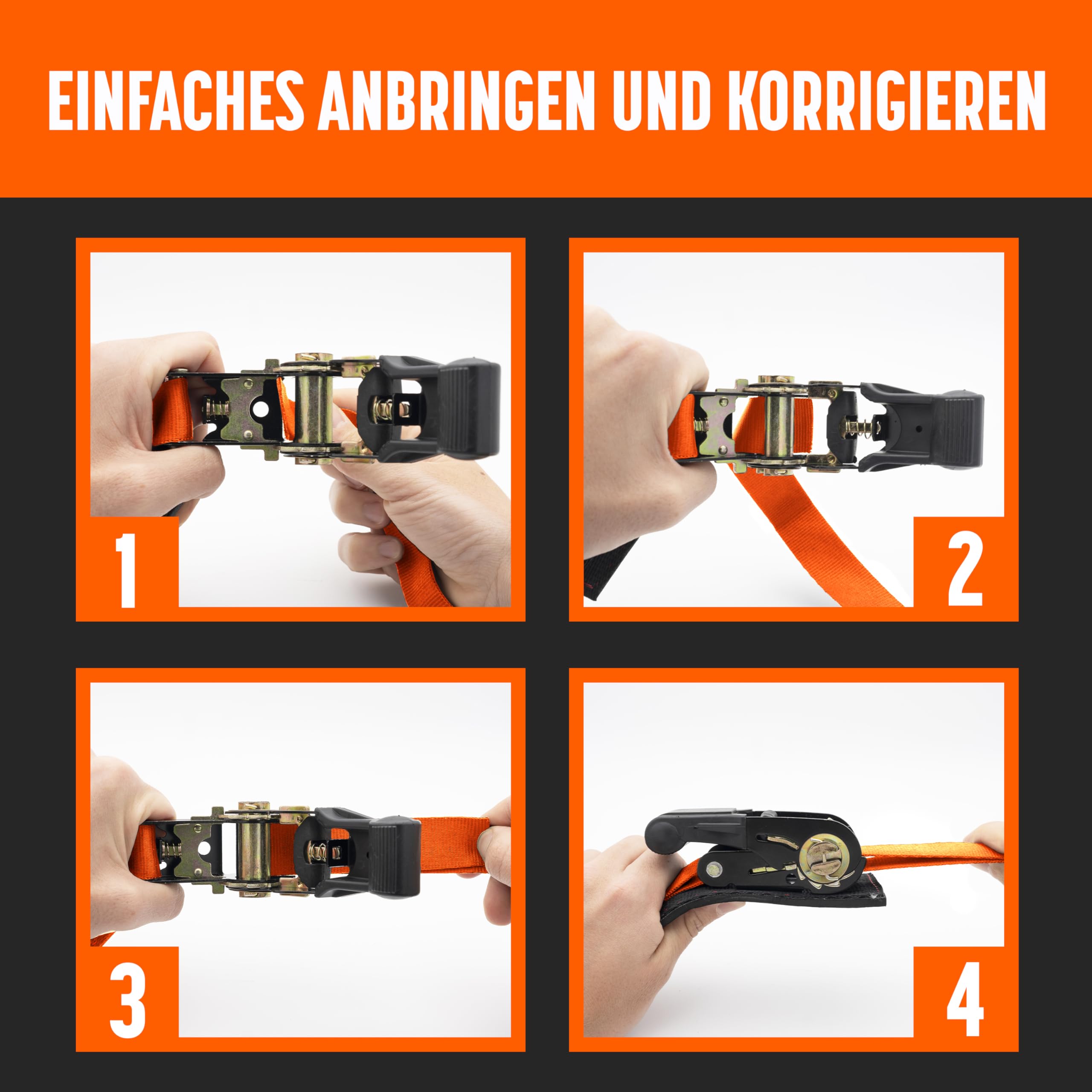 EINFACHES ANBRINGEN UND KORRIGIEREN

1

2

3

4